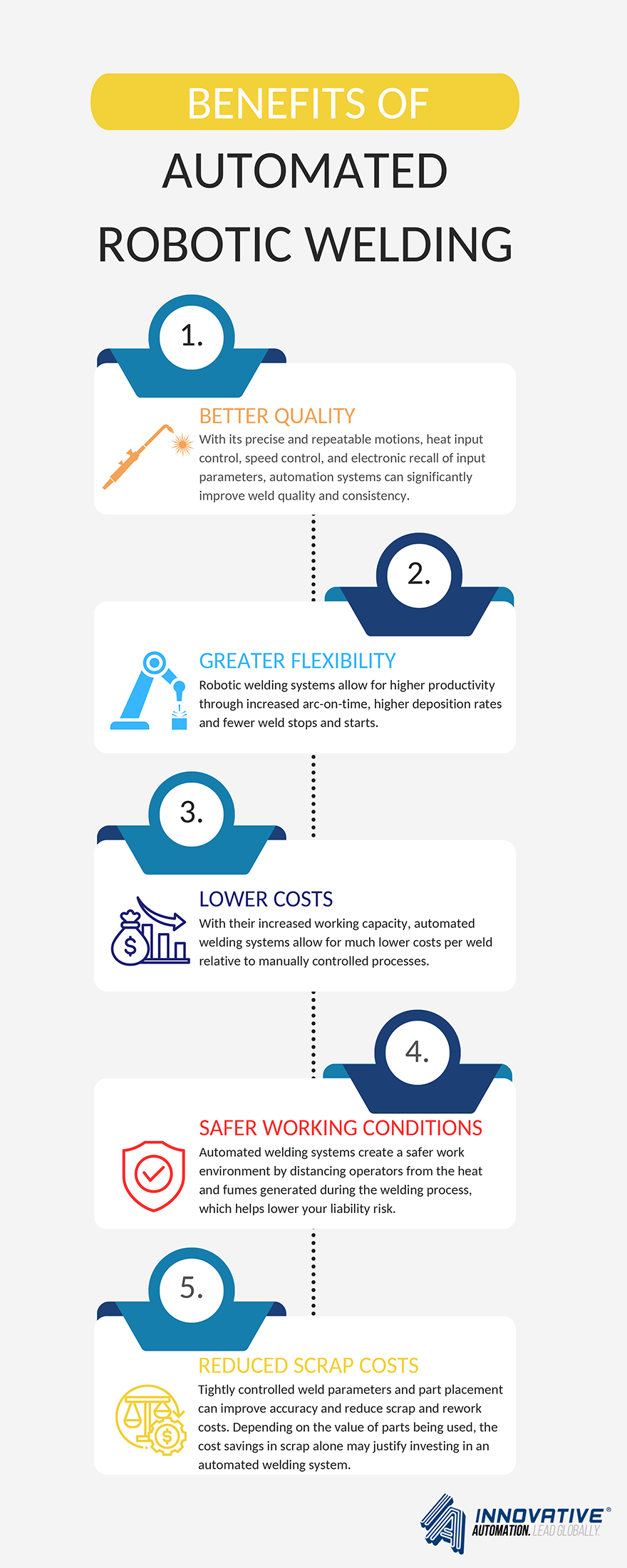 BENEFITS OF
AUTOMATED
ROBOTIC WELDING

1.

BETTER QUALITY
With its precise and repeatable motions, heat input control, speed control, and electronic recall of input parameters, automation systems can significantly improve weld quality and consistency.

2.

GREATER FLEXIBILITY
Robotic welding systems allow for higher productivity through increased arc-on-time, higher deposition rates and fewer weld stops and starts.

3.

LOWER COSTS
With their increased working capacity, automated welding systems allow for much lower costs per weld relative to manually controlled processes.

4.

SAFER WORKING CONDITIONS
Automated welding systems create a safer work environment by distancing operators from the heat and fumes generated during the welding process, which helps lower your liability risk.

5.

REDUCED SCRAP COSTS
Tightly controlled weld parameters and part placement can improve accuracy and reduce scrap and rework costs. Depending on the value of parts being used, the cost savings in scrap alone may justify investing in an automated welding system.

INNOVATIVE®
AUTOMATION. LEAD GLOBALLY.